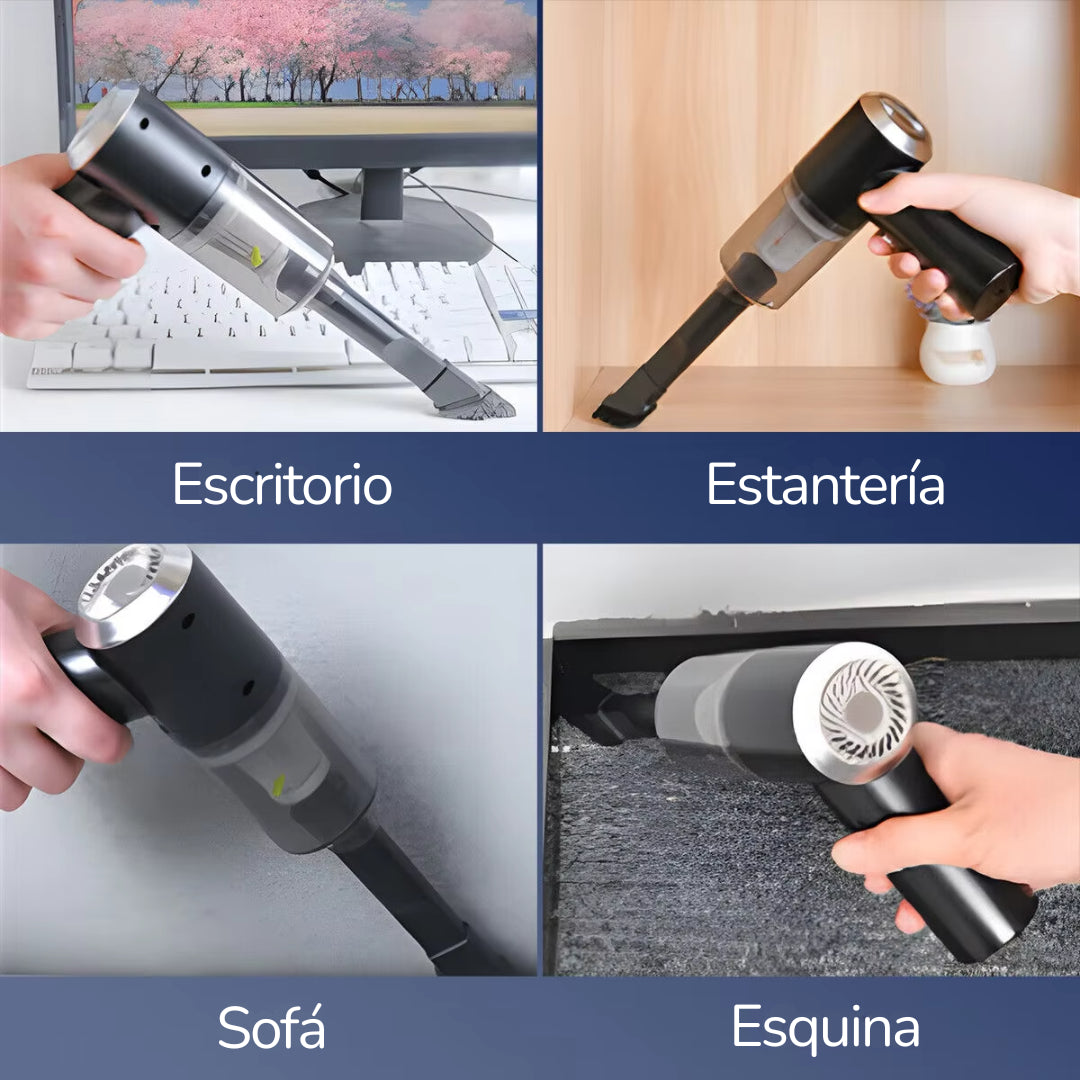 Escritorio

Estantería

Sofá

Esquina