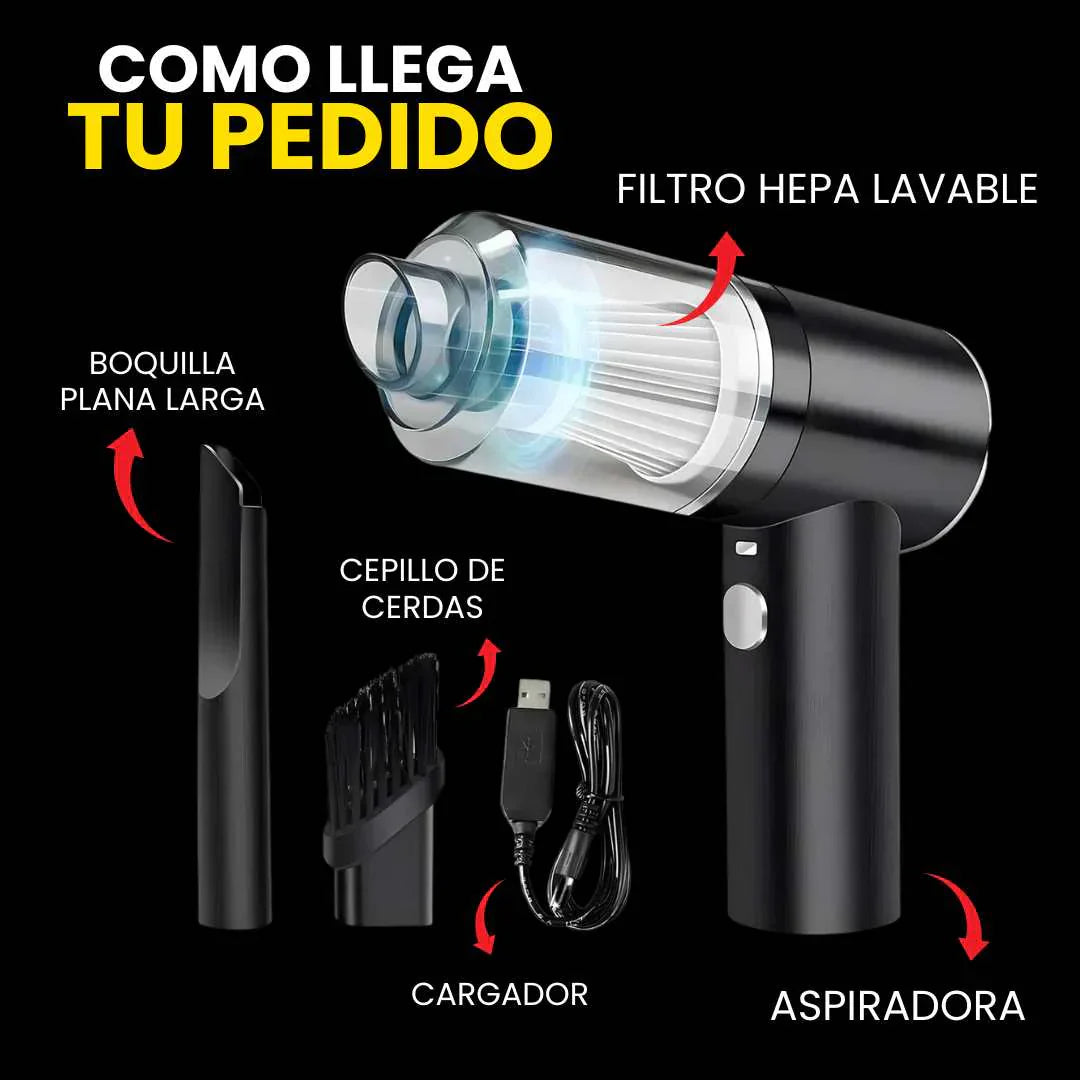 COMO LLEGA
TU PEDIDO

FILTRO HEPA LAVABLE

BOQUILLA PLANA LARGA

CEPILLO DE CERDAS

CARGADOR

ASPIRADORA